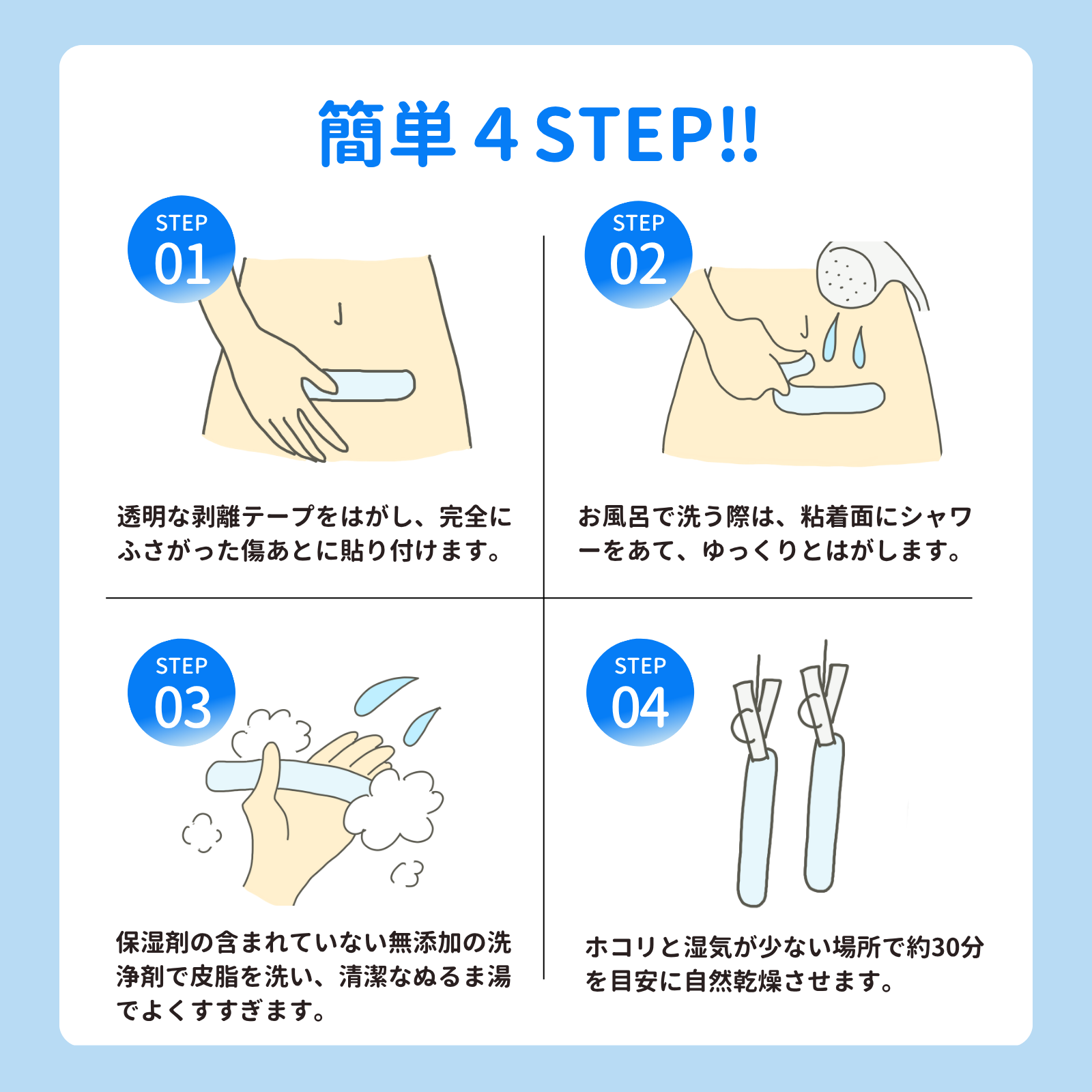 簡単 4 STEP!!

STEP 01

透明な剥離テープをはがし、完全にふさがった傷あとに貼り付けます。

STEP 02

お風呂で洗う際は、粘着面にシャワーをあて、ゆっくりとはがします。

STEP 03

保湿剤の含まれていない無添加の洗浄剤で皮脂を洗い、清潔なぬるま湯でよくすすぎます。

STEP 04

ホコリと湿気が少ない場所で約30分を目安に自然乾燥させます。